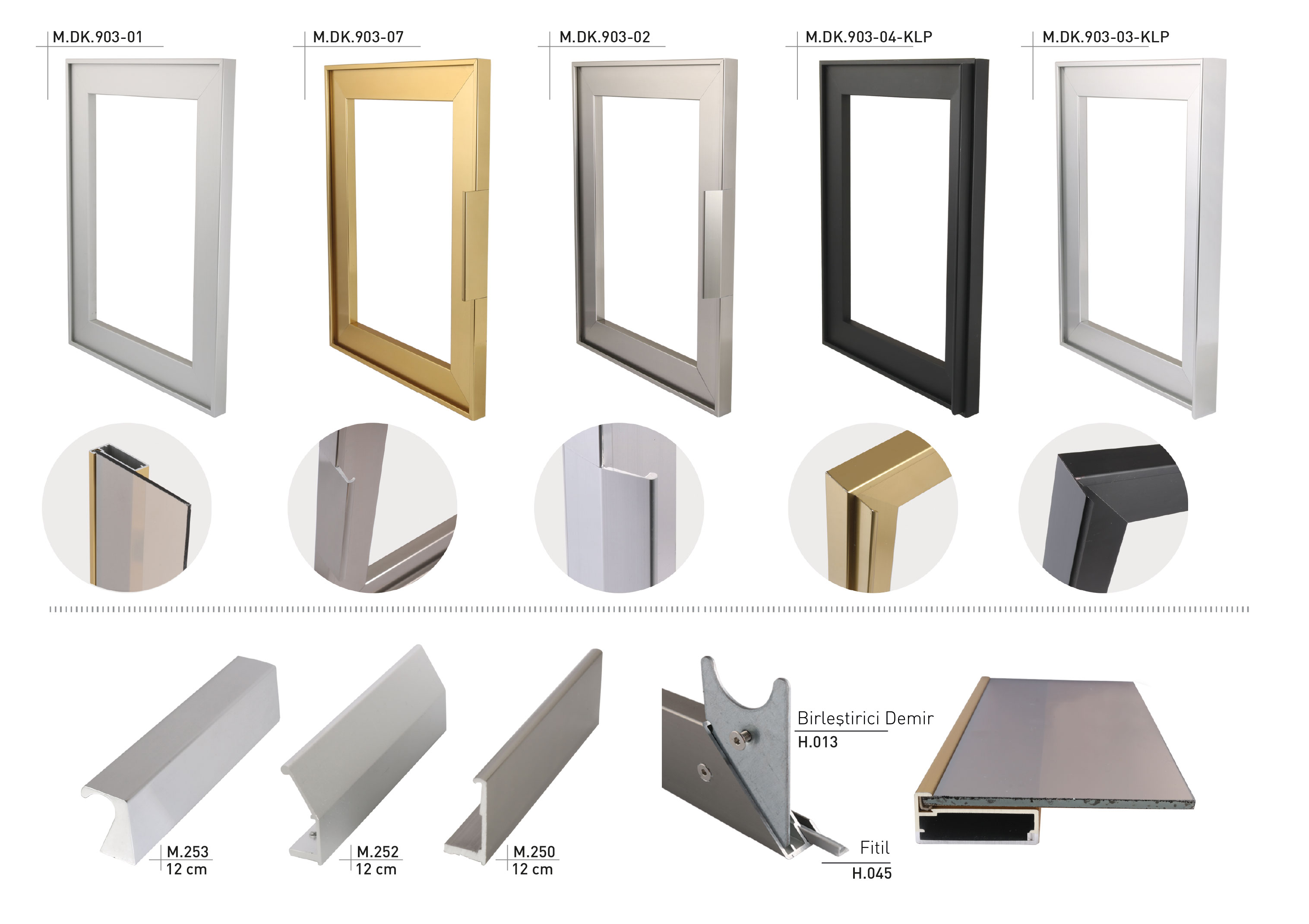 M.DK.903-01

M.DK.903-07

M.DK.903-02

M.DK.903-04-KLP

M.DK.903-03-KLP

M.253
12 cm

M.252
12 cm

M.250
12 cm

Birleştirici Demir
H.013

Fitil
H.045