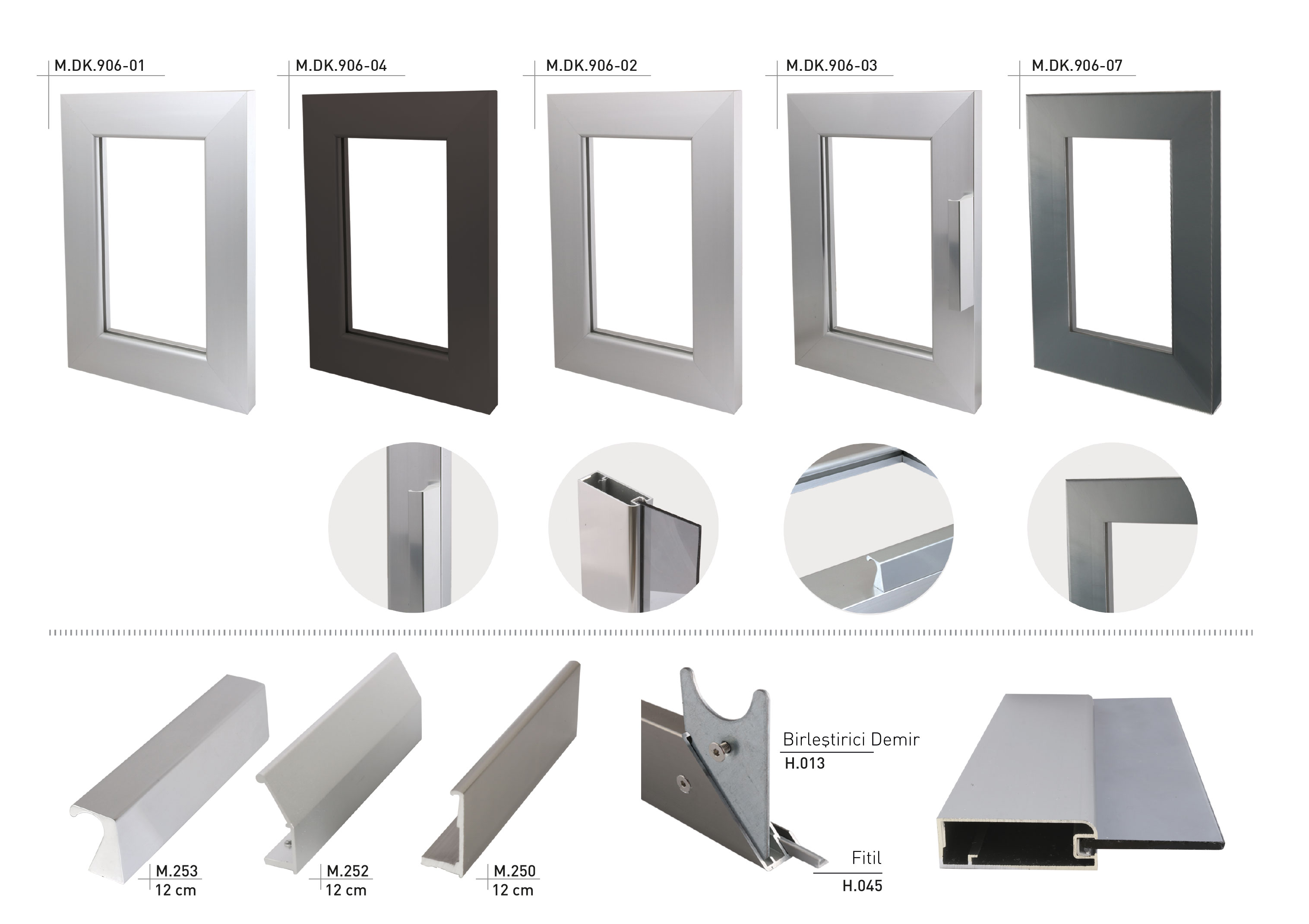 M.DK.906-01

M.DK.906-04

M.DK.906-02

M.DK.906-03

M.DK.906-07

M.253
12 cm

M.252
12 cm

M.250
12 cm

Birleştirici Demir
H.013

Fitil
H.045