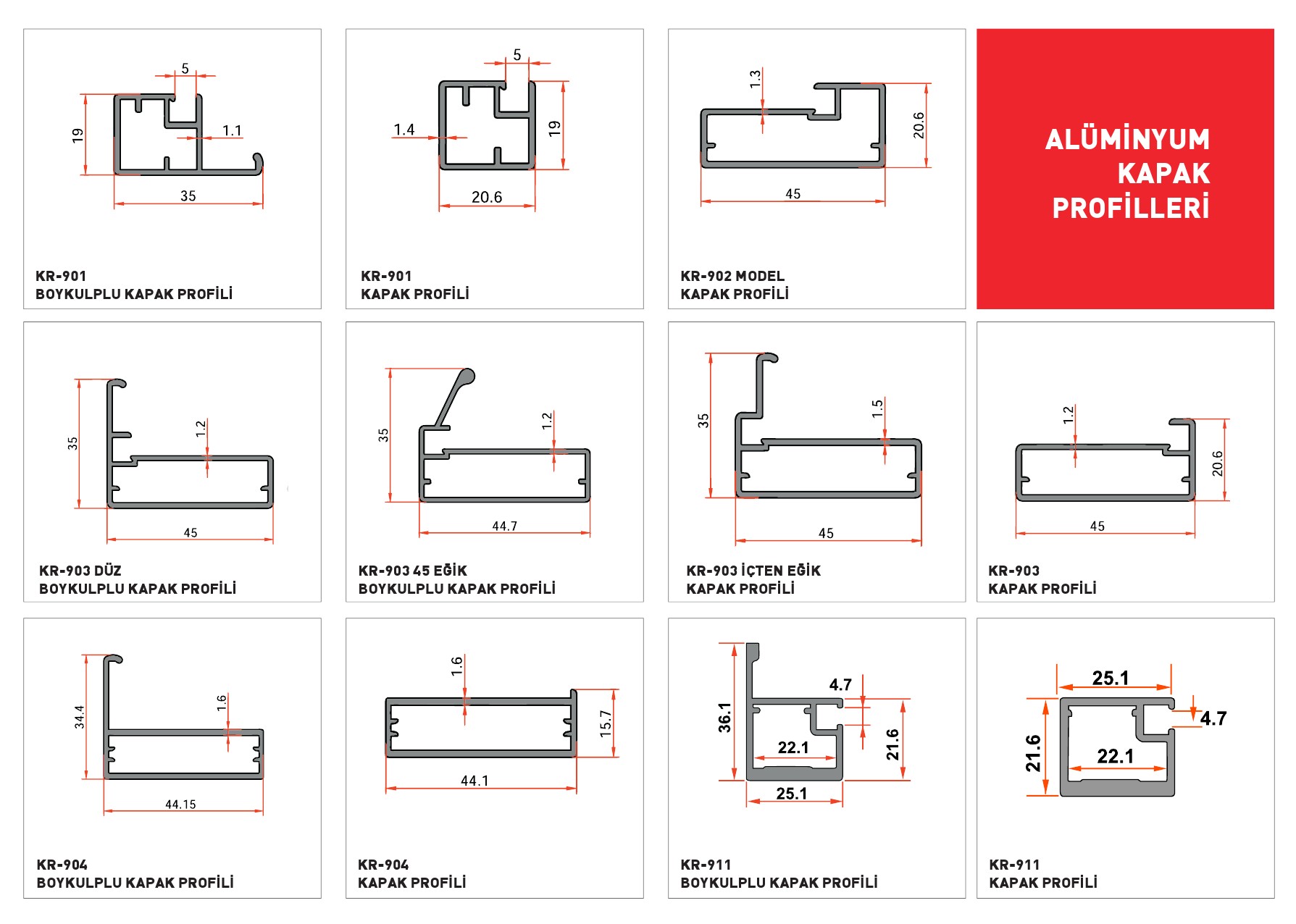 5
19
1.1
35
KR-901
BOYKULPLU KAPAK PROFİLİ

5
1.4
19
20.6
KR-901
KAPAK PROFİLİ

1.3
20.6
45
KR-902 MODEL
KAPAK PROFİLİ

ALÜMİNYUM KAPAK PROFİLLERİ

35
1.2
45
KR-903 DÜZ
BOYKULPLU KAPAK PROFİLİ

35
1.2
44.7
KR-903 45 EĞİK
BOYKULPLU KAPAK PROFİLİ

35
1.5
45
KR-903 İÇTEN EĞİK
KAPAK PROFİLİ

1.2
20.6
45
KR-903
KAPAK PROFİLİ

34.4
1.6
44.15
KR-904
BOYKULPLU KAPAK PROFİLİ

1.6
15.7
44.1
KR-904
KAPAK PROFİLİ

36.1
4.7
22.1
21.6
25.1
KR-911
BOYKULPLU KAPAK PROFİLİ

25.1
4.7
21.6
22.1
KR-911
KAPAK PROFİLİ