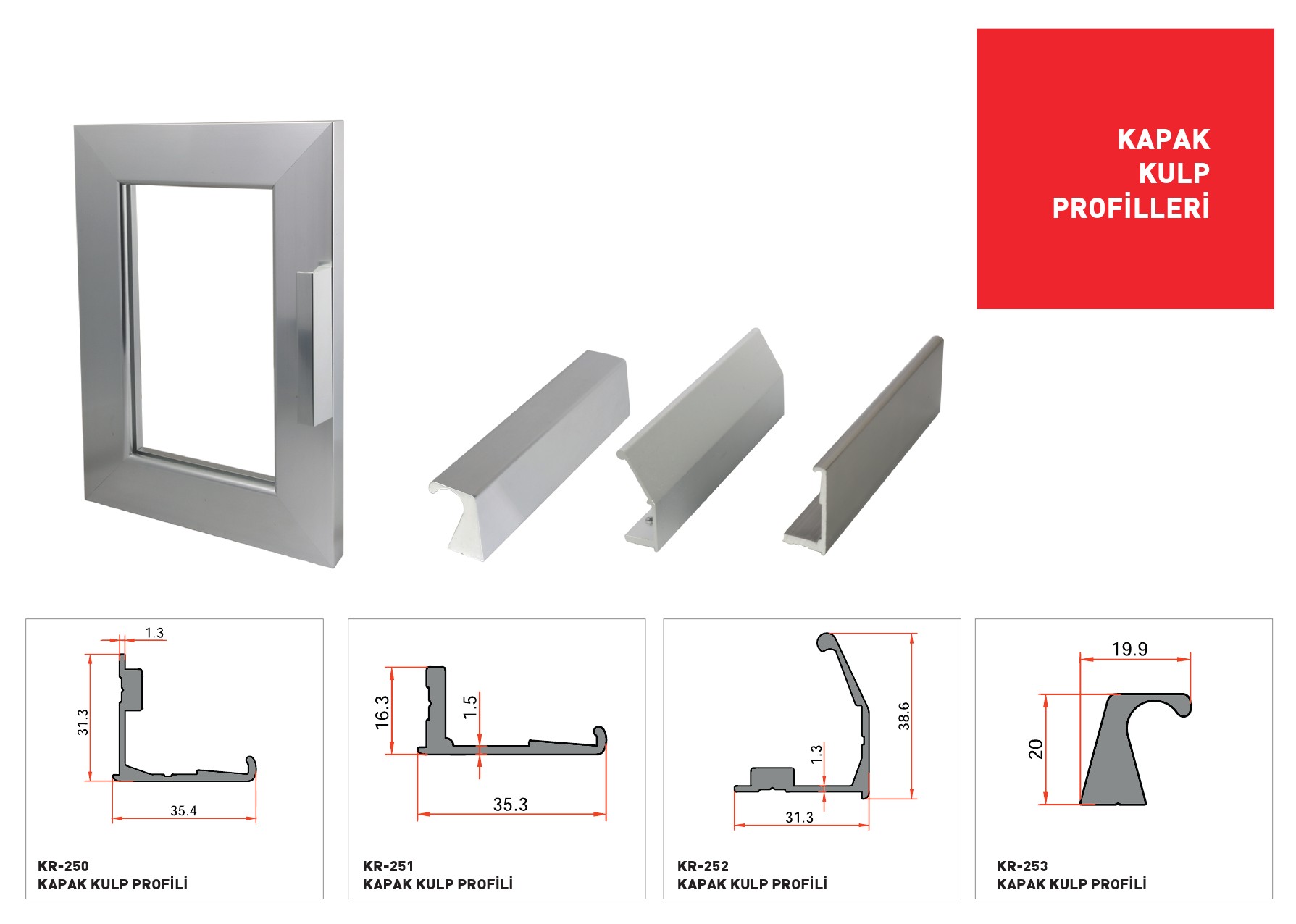 KAPAK
KULP
PROFİLLERİ

1.3

31.3

35.4

KR-250
KAPAK KULP PROFİLİ

16.3

1.5

35.3

KR-251
KAPAK KULP PROFİLİ

38.6

1.3

31.3

KR-252
KAPAK KULP PROFİLİ

19.9

20

KR-253
KAPAK KULP PROFİLİ